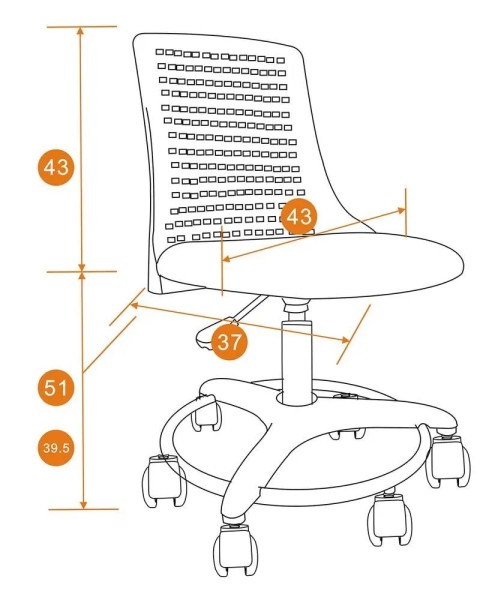 43
43
37
51
39.5